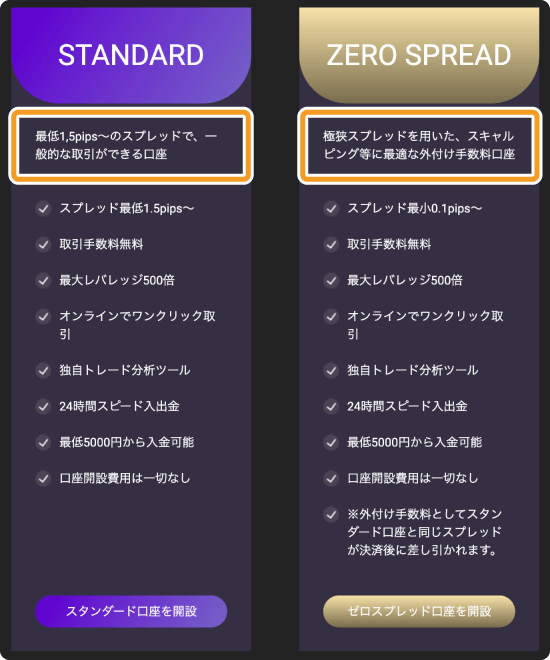 STANDARD

最低1,5pips〜のスプレッドで、一般的な取引ができる口座

スプレッド最低1.5pips〜

取引手数料無料

最大レバレッジ500倍

オンラインでワンクリック取引

独自トレード分析ツール

24時間スピード入出金

最低5000円から入金可能

口座開設費用は一切なし

スタンダード口座を開設

ZERO SPREAD

極狭スプレッドを用いた、スキャルピング等に最適な外付け手数料口座

スプレッド最小0.1pips〜

取引手数料無料

最大レバレッジ500倍

オンラインでワンクリック取引

独自トレード分析ツール

24時間スピード入出金

最低5000円から入金可能

口座開設費用は一切なし

※外付け手数料としてスタンダード口座と同じスプレッドが決済後に差し引かれます。

ゼロスプレッド口座を開設